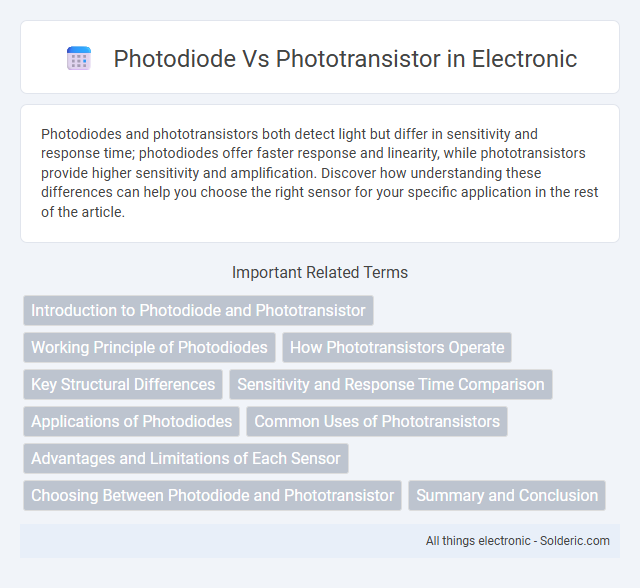 Photodiode Vs Phototransistor in Electronic

Photodiodes and phototransistors both detect light but differ in sensitivity and response time; photodiodes offer faster response and linearity, while phototransistors provide higher sensitivity and amplification. Discover how understanding these differences can help you choose the right sensor for your specific application in the rest of the article.

Important Related Terms

Introduction to Photodiode and Phototransistor

Working Principle of Photodiodes

How Phototransistors Operate

Key Structural Differences

Sensitivity and Response Time Comparison

Applications of Photodiodes

Common Uses of Phototransistors

Advantages and Limitations of Each Sensor

Choosing Between Photodiode and Phototransistor

Summary and Conclusion

All things electronic - Solderic.com