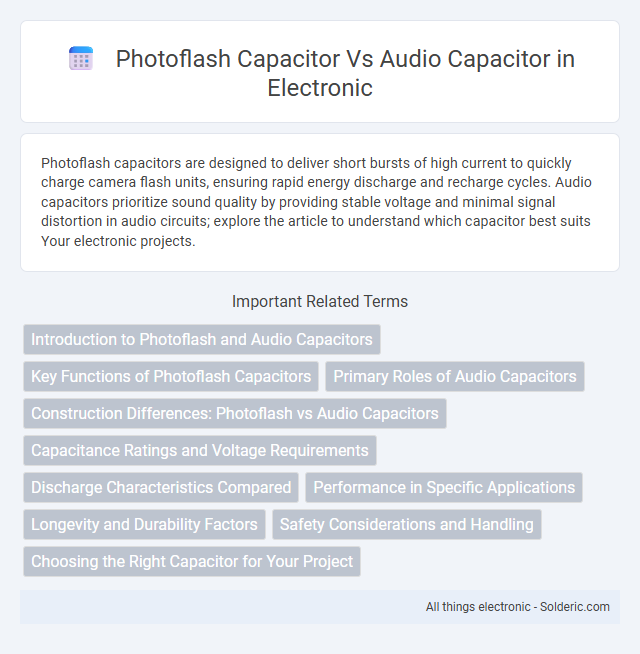 Photoflash Capacitor Vs Audio Capacitor in Electronic

Photoflash capacitors are designed to deliver short bursts of high current to quickly charge camera flash units, ensuring rapid energy discharge and recharge cycles. Audio capacitors prioritize sound quality by providing stable voltage and minimal signal distortion in audio circuits; explore the article to understand which capacitor best suits Your electronic projects.

Important Related Terms

Introduction to Photoflash and Audio Capacitors

Key Functions of Photoflash Capacitors

Primary Roles of Audio Capacitors

Construction Differences: Photoflash vs Audio Capacitors

Capacitance Ratings and Voltage Requirements

Discharge Characteristics Compared

Performance in Specific Applications

Longevity and Durability Factors

Safety Considerations and Handling

Choosing the Right Capacitor for Your Project

All things electronic - Solderic.com