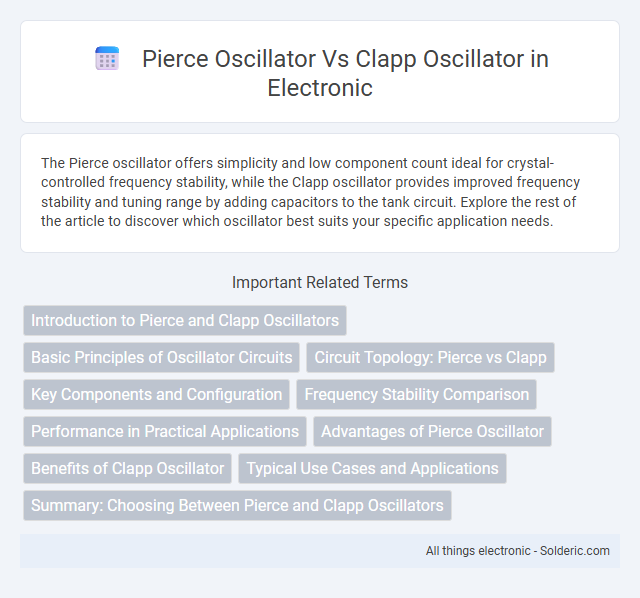 Pierce Oscillator Vs Clapp Oscillator in Electronic

The Pierce oscillator offers simplicity and low component count ideal for crystal-controlled frequency stability, while the Clapp oscillator provides improved frequency stability and tuning range by adding capacitors to the tank circuit. Explore the rest of the article to discover which oscillator best suits your specific application needs.

Important Related Terms

Introduction to Pierce and Clapp Oscillators

Basic Principles of Oscillator Circuits

Circuit Topology: Pierce vs Clapp

Key Components and Configuration

Frequency Stability Comparison

Performance in Practical Applications

Advantages of Pierce Oscillator

Benefits of Clapp Oscillator

Typical Use Cases and Applications

Summary: Choosing Between Pierce and Clapp Oscillators

All things electronic - Solderic.com