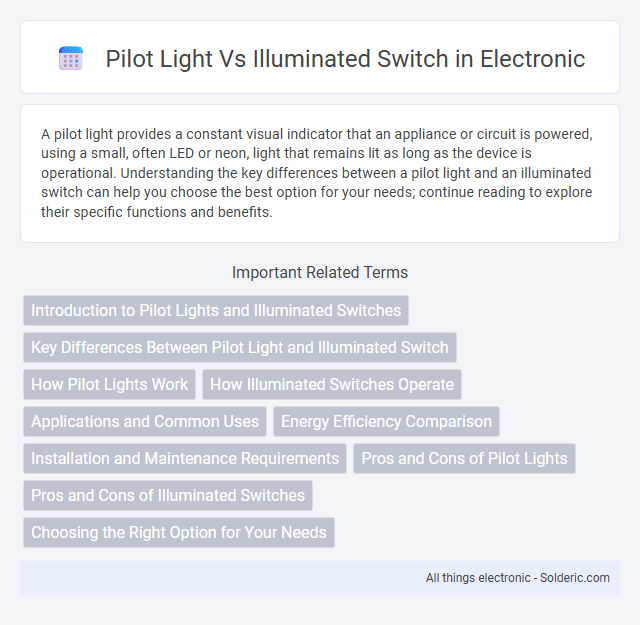 Pilot Light Vs Illuminated Switch in Electronic

A pilot light provides a constant visual indicator that an appliance or circuit is powered, using a small, often LED or neon, light that remains lit as long as the device is operational. Understanding the key differences between a pilot light and an illuminated switch can help you choose the best option for your needs; continue reading to explore their specific functions and benefits.

Important Related Terms

Introduction to Pilot Lights and Illuminated Switches

Key Differences Between Pilot Light and Illuminated Switch

How Pilot Lights Work

How Illuminated Switches Operate

Applications and Common Uses

Energy Efficiency Comparison

Installation and Maintenance Requirements

Pros and Cons of Pilot Lights

Pros and Cons of Illuminated Switches

Choosing the Right Option for Your Needs

All things electronic - Solderic.com