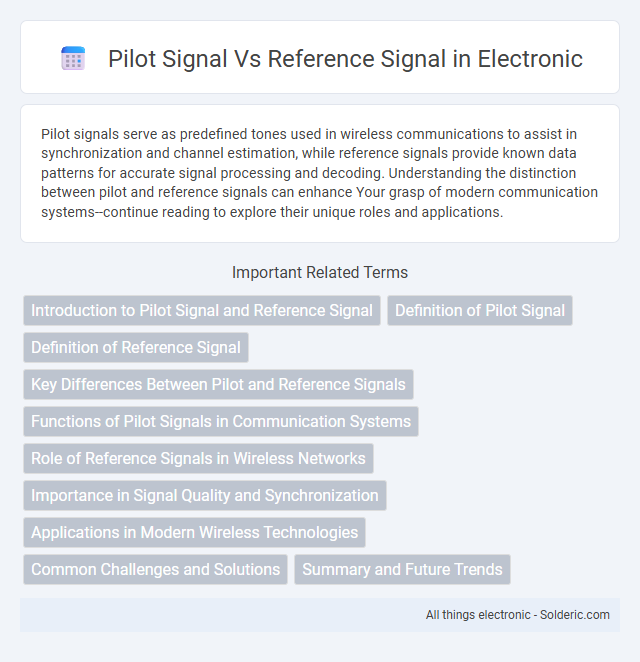 Pilot Signal Vs Reference Signal in Electronic

Pilot signals serve as predefined tones used in wireless communications to assist in synchronization and channel estimation, while reference signals provide known data patterns for accurate signal processing and decoding. Understanding the distinction between pilot and reference signals can enhance Your grasp of modern communication systems--continue reading to explore their unique roles and applications.

Important Related Terms

Introduction to Pilot Signal and Reference Signal

Definition of Pilot Signal

Definition of Reference Signal

Key Differences Between Pilot and Reference Signals

Functions of Pilot Signals in Communication Systems

Role of Reference Signals in Wireless Networks

Importance in Signal Quality and Synchronization

Applications in Modern Wireless Technologies

Common Challenges and Solutions

Summary and Future Trends

All things electronic - Solderic.com