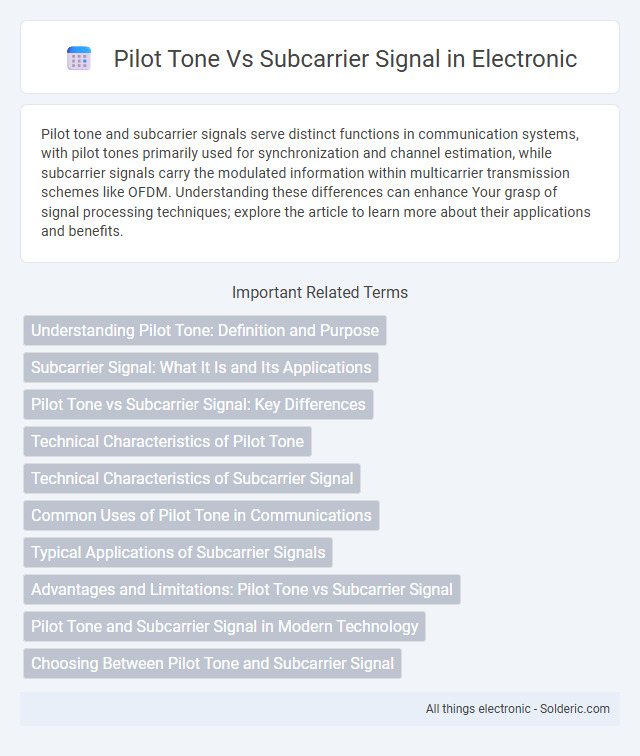 Pilot Tone Vs Subcarrier Signal in Electronic

Pilot tone and subcarrier signals serve distinct functions in communication systems, with pilot tones primarily used for synchronization and channel estimation, while subcarrier signals carry the modulated information within multicarrier transmission schemes like OFDM. Understanding these differences can enhance Your grasp of signal processing techniques; explore the article to learn more about their applications and benefits.

Important Related Terms

Understanding Pilot Tone: Definition and Purpose

Subcarrier Signal: What It Is and Its Applications

Pilot Tone vs Subcarrier Signal: Key Differences

Technical Characteristics of Pilot Tone

Technical Characteristics of Subcarrier Signal

Common Uses of Pilot Tone in Communications

Typical Applications of Subcarrier Signals

Advantages and Limitations: Pilot Tone vs Subcarrier Signal

Pilot Tone and Subcarrier Signal in Modern Technology

Choosing Between Pilot Tone and Subcarrier Signal

All things electronic - Solderic.com