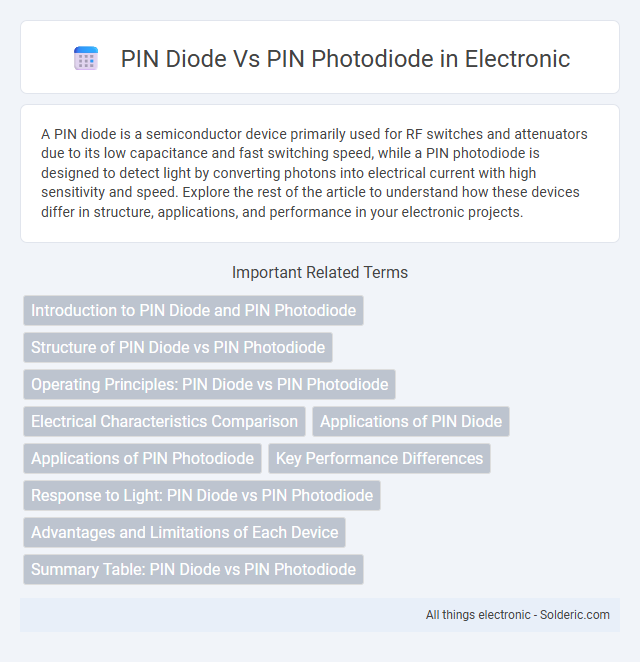 PIN Diode Vs PIN Photodiode in Electronic

A PIN diode is a semiconductor device primarily used for RF switches and attenuators due to its low capacitance and fast switching speed, while a PIN photodiode is designed to detect light by converting photons into electrical current with high sensitivity and speed. Explore the rest of the article to understand how these devices differ in structure, applications, and performance in your electronic projects.

Important Related Terms

Introduction to PIN Diode and PIN Photodiode

Structure of PIN Diode vs PIN Photodiode

Operating Principles: PIN Diode vs PIN Photodiode

Electrical Characteristics Comparison

Applications of PIN Diode

Applications of PIN Photodiode

Key Performance Differences

Response to Light: PIN Diode vs PIN Photodiode

Advantages and Limitations of Each Device

Summary Table: PIN Diode vs PIN Photodiode

All things electronic - Solderic.com