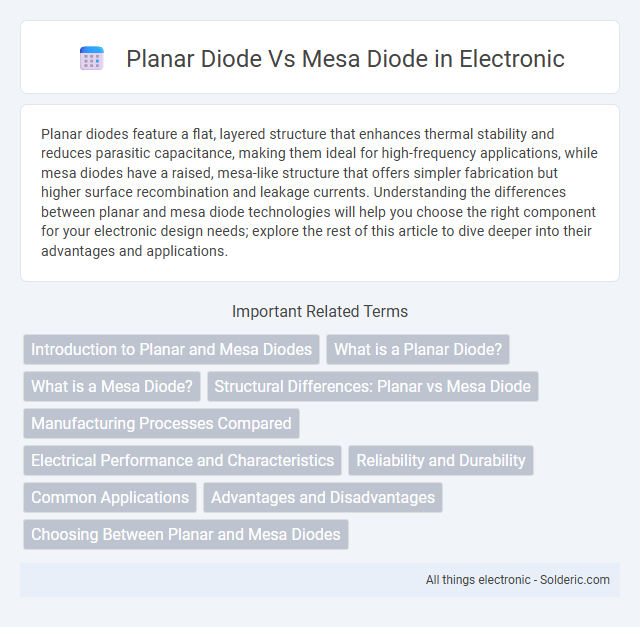 Planar Diode Vs Mesa Diode in Electronic

Planar diodes feature a flat, layered structure that enhances thermal stability and reduces parasitic capacitance, making them ideal for high-frequency applications, while mesa diodes have a raised, mesa-like structure that offers simpler fabrication but higher surface recombination and leakage currents. Understanding the differences between planar and mesa diode technologies will help you choose the right component for your electronic design needs; explore the rest of this article to dive deeper into their advantages and applications.

Important Related Terms

Introduction to Planar and Mesa Diodes
What is a Planar Diode?
What is a Mesa Diode?
Structural Differences: Planar vs Mesa Diode
Manufacturing Processes Compared
Electrical Performance and Characteristics
Reliability and Durability
Common Applications
Advantages and Disadvantages
Choosing Between Planar and Mesa Diodes

All things electronic - Solderic.com