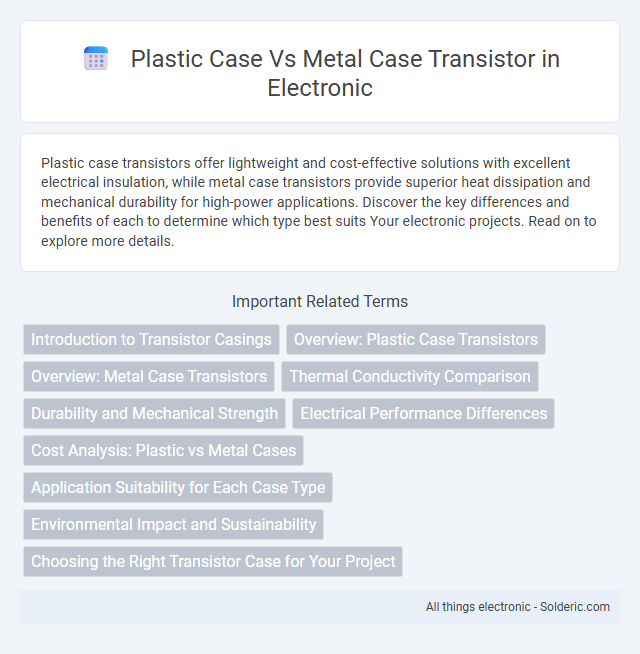 Plastic Case Vs Metal Case Transistor in Electronic

Plastic case transistors offer lightweight and cost-effective solutions with excellent electrical insulation, while metal case transistors provide superior heat dissipation and mechanical durability for high-power applications. Discover the key differences and benefits of each to determine which type best suits Your electronic projects. Read on to explore more details.

Important Related Terms

Introduction to Transistor Casings

Overview: Plastic Case Transistors

Overview: Metal Case Transistors

Thermal Conductivity Comparison

Durability and Mechanical Strength

Electrical Performance Differences

Cost Analysis: Plastic vs Metal Cases

Application Suitability for Each Case Type

Environmental Impact and Sustainability

Choosing the Right Transistor Case for Your Project

All things electronic - Solderic.com