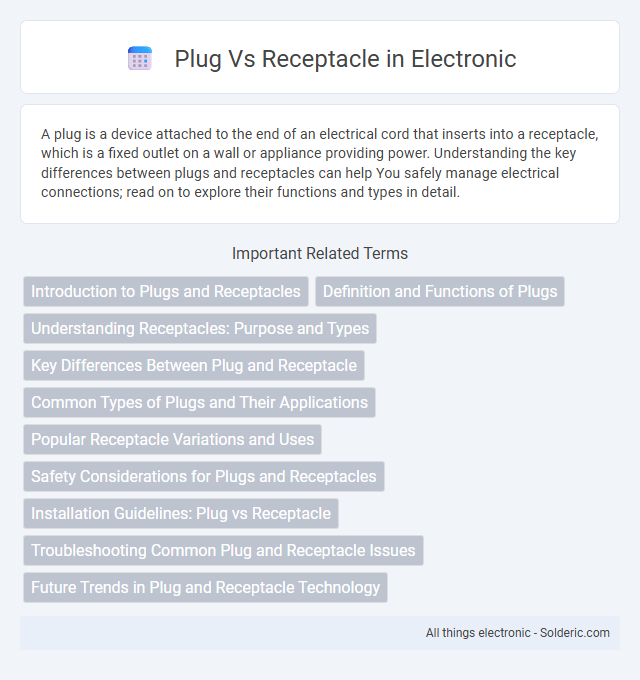 Plug Vs Receptacle in Electronic

A plug is a device attached to the end of an electrical cord that inserts into a receptacle, which is a fixed outlet on a wall or appliance providing power. Understanding the key differences between plugs and receptacles can help You safely manage electrical connections; read on to explore their functions and types in detail.

Important Related Terms

Introduction to Plugs and Receptacles

Definition and Functions of Plugs

Understanding Receptacles: Purpose and Types

Key Differences Between Plug and Receptacle

Common Types of Plugs and Their Applications

Popular Receptacle Variations and Uses

Safety Considerations for Plugs and Receptacles

Installation Guidelines: Plug vs Receptacle

Troubleshooting Common Plug and Receptacle Issues

Future Trends in Plug and Receptacle Technology

All things electronic - Solderic.com