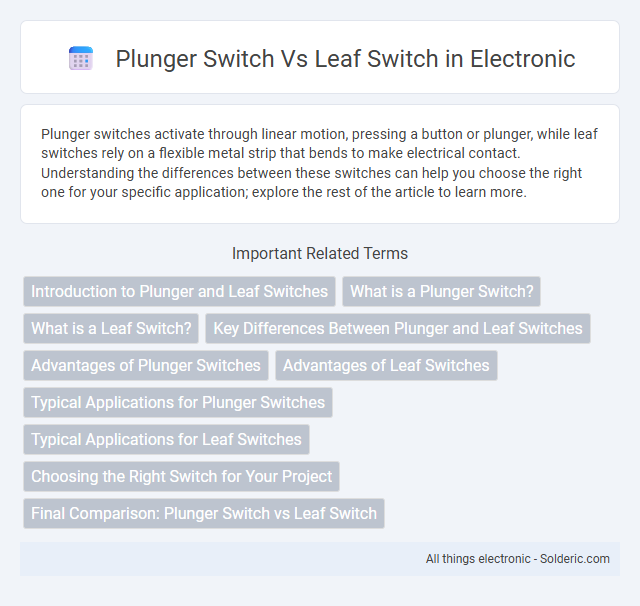 Plunger Switch Vs Leaf Switch in Electronic

Plunger switches activate through linear motion, pressing a button or plunger, while leaf switches rely on a flexible metal strip that bends to make electrical contact. Understanding the differences between these switches can help you choose the right one for your specific application; explore the rest of the article to learn more.

Important Related Terms

Introduction to Plunger and Leaf Switches

What is a Plunger Switch?

What is a Leaf Switch?

Key Differences Between Plunger and Leaf Switches

Advantages of Plunger Switches

Advantages of Leaf Switches

Typical Applications for Plunger Switches

Typical Applications for Leaf Switches

Choosing the Right Switch for Your Project

Final Comparison: Plunger Switch vs Leaf Switch

All things electronic - Solderic.com