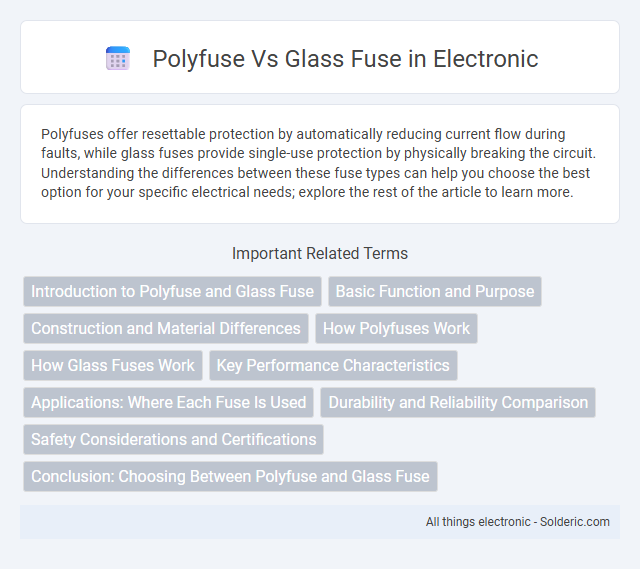 Polyfuse Vs Glass Fuse in Electronic

Polyfuses offer resettable protection by automatically reducing current flow during faults, while glass fuses provide single-use protection by physically breaking the circuit. Understanding the differences between these fuse types can help you choose the best option for your specific electrical needs; explore the rest of the article to learn more.

Important Related Terms

Introduction to Polyfuse and Glass Fuse

Basic Function and Purpose

Construction and Material Differences

How Polyfuses Work

How Glass Fuses Work

Key Performance Characteristics

Applications: Where Each Fuse Is Used

Durability and Reliability Comparison

Safety Considerations and Certifications

Conclusion: Choosing Between Polyfuse and Glass Fuse

All things electronic - Solderic.com