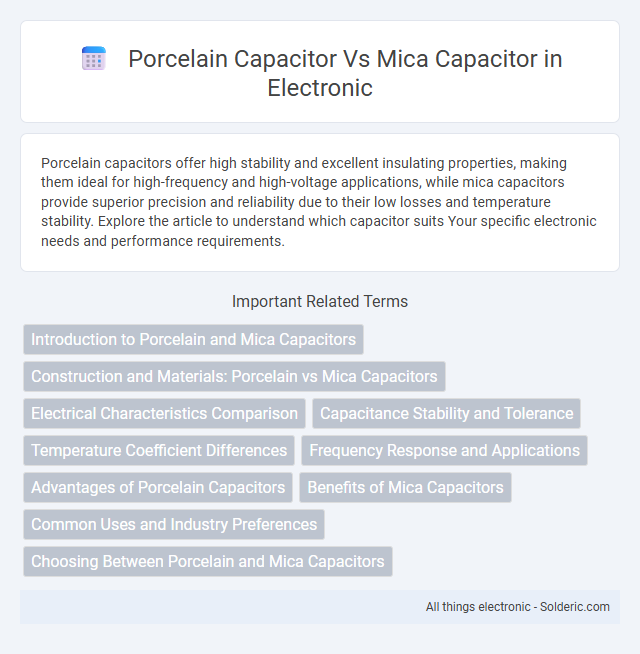 Porcelain Capacitor Vs Mica Capacitor in Electronic

Porcelain capacitors offer high stability and excellent insulating properties, making them ideal for high-frequency and high-voltage applications, while mica capacitors provide superior precision and reliability due to their low losses and temperature stability. Explore the article to understand which capacitor suits Your specific electronic needs and performance requirements.

Important Related Terms

Introduction to Porcelain and Mica Capacitors

Construction and Materials: Porcelain vs Mica Capacitors

Electrical Characteristics Comparison

Capacitance Stability and Tolerance

Temperature Coefficient Differences

Frequency Response and Applications

Advantages of Porcelain Capacitors

Benefits of Mica Capacitors

Common Uses and Industry Preferences

Choosing Between Porcelain and Mica Capacitors

All things electronic - Solderic.com