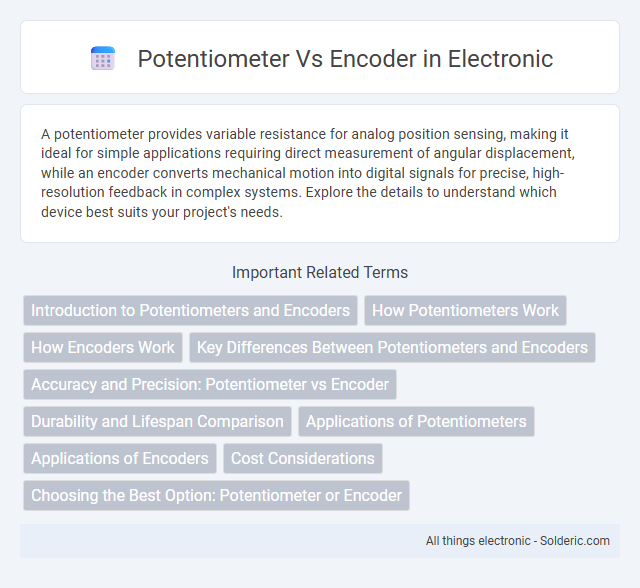 Potentiometer Vs Encoder in Electronic

A potentiometer provides variable resistance for analog position sensing, making it ideal for simple applications requiring direct measurement of angular displacement, while an encoder converts mechanical motion into digital signals for precise, high-resolution feedback in complex systems. Explore the details to understand which device best suits your project's needs.

Important Related Terms

Introduction to Potentiometers and Encoders
How Potentiometers Work
How Encoders Work
Key Differences Between Potentiometers and Encoders
Accuracy and Precision: Potentiometer vs Encoder
Durability and Lifespan Comparison
Applications of Potentiometers
Applications of Encoders
Cost Considerations
Choosing the Best Option: Potentiometer or Encoder

All things electronic - Solderic.com