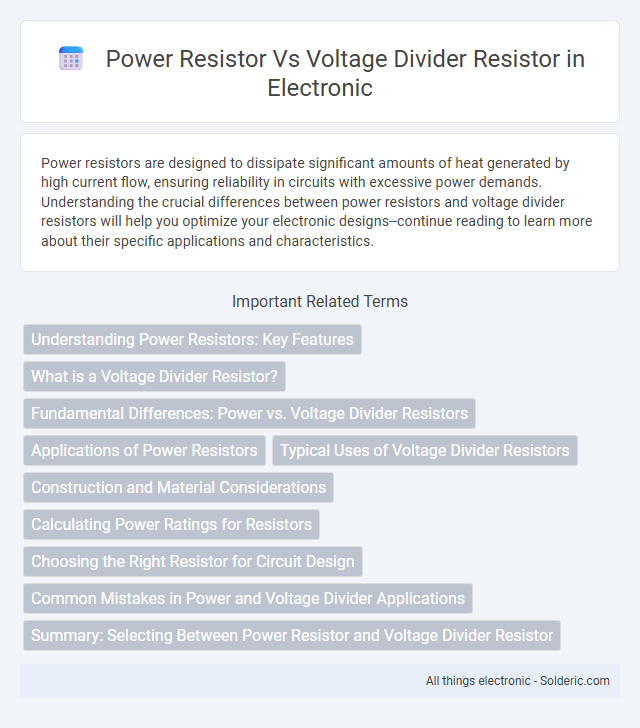 Power Resistor Vs Voltage Divider Resistor in Electronic

Power resistors are designed to dissipate significant amounts of heat generated by high current flow, ensuring reliability in circuits with excessive power demands. Understanding the crucial differences between power resistors and voltage divider resistors will help you optimize your electronic designs--continue reading to learn more about their specific applications and characteristics.

Important Related Terms

Understanding Power Resistors: Key Features

What is a Voltage Divider Resistor?

Fundamental Differences: Power vs. Voltage Divider Resistors

Applications of Power Resistors

Typical Uses of Voltage Divider Resistors

Construction and Material Considerations

Calculating Power Ratings for Resistors

Choosing the Right Resistor for Circuit Design

Common Mistakes in Power and Voltage Divider Applications

Summary: Selecting Between Power Resistor and Voltage Divider Resistor

All things electronic - Solderic.com