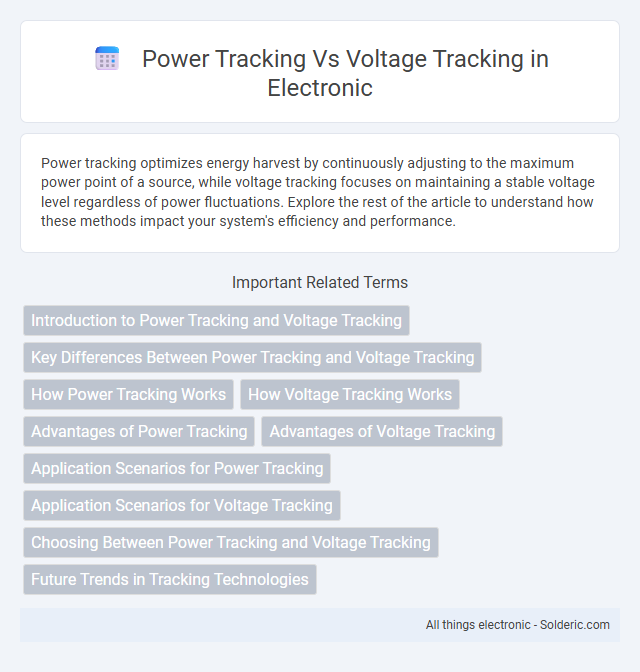 Power Tracking Vs Voltage Tracking in Electronic

Power tracking optimizes energy harvest by continuously adjusting to the maximum power point of a source, while voltage tracking focuses on maintaining a stable voltage level regardless of power fluctuations. Explore the rest of the article to understand how these methods impact your system's efficiency and performance.

Important Related Terms

Introduction to Power Tracking and Voltage Tracking

Key Differences Between Power Tracking and Voltage Tracking

How Power Tracking Works

How Voltage Tracking Works

Advantages of Power Tracking

Advantages of Voltage Tracking

Application Scenarios for Power Tracking

Application Scenarios for Voltage Tracking

Choosing Between Power Tracking and Voltage Tracking

Future Trends in Tracking Technologies

All things electronic - Solderic.com