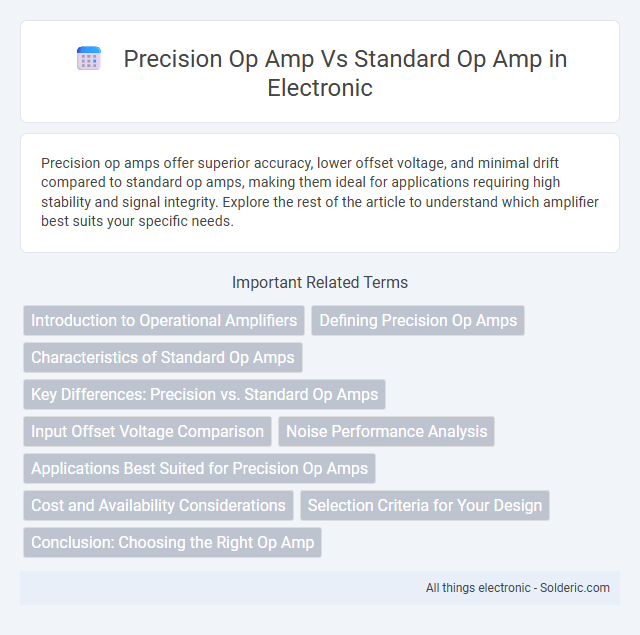 Precision Op Amp Vs Standard Op Amp in Electronic

Precision op amps offer superior accuracy, lower offset voltage, and minimal drift compared to standard op amps, making them ideal for applications requiring high stability and signal integrity. Explore the rest of the article to understand which amplifier best suits your specific needs.

Important Related Terms

Introduction to Operational Amplifiers

Defining Precision Op Amps

Characteristics of Standard Op Amps

Key Differences: Precision vs. Standard Op Amps

Input Offset Voltage Comparison

Noise Performance Analysis

Applications Best Suited for Precision Op Amps

Cost and Availability Considerations

Selection Criteria for Your Design

Conclusion: Choosing the Right Op Amp

All things electronic - Solderic.com