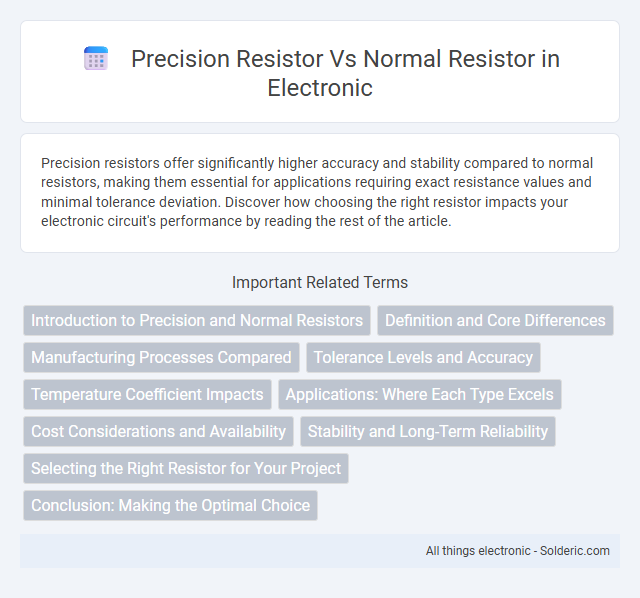 Precision Resistor Vs Normal Resistor in Electronic

Precision resistors offer significantly higher accuracy and stability compared to normal resistors, making them essential for applications requiring exact resistance values and minimal tolerance deviation. Discover how choosing the right resistor impacts your electronic circuit's performance by reading the rest of the article.

Important Related Terms

Introduction to Precision and Normal Resistors

Definition and Core Differences

Manufacturing Processes Compared

Tolerance Levels and Accuracy

Temperature Coefficient Impacts

Applications: Where Each Type Excels

Cost Considerations and Availability

Stability and Long-Term Reliability

Selecting the Right Resistor for Your Project

Conclusion: Making the Optimal Choice

All things electronic - Solderic.com