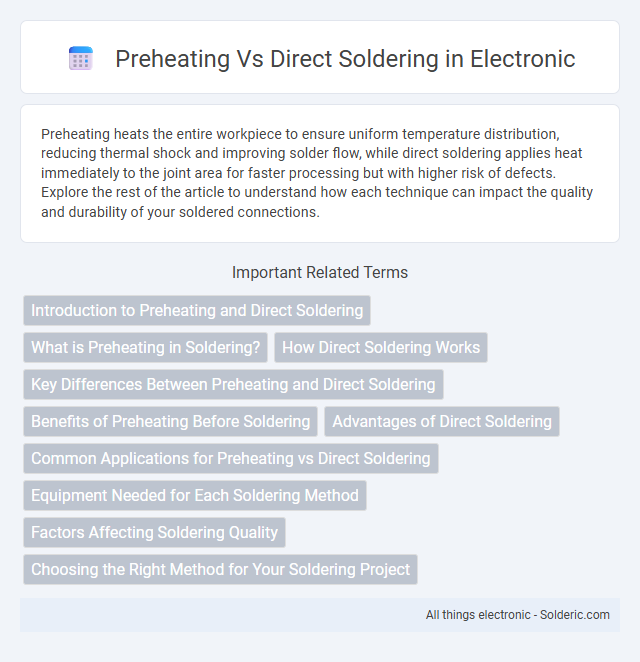 Preheating Vs Direct Soldering in Electronic

Preheating heats the entire workpiece to ensure uniform temperature distribution, reducing thermal shock and improving solder flow, while direct soldering applies heat immediately to the joint area for faster processing but with higher risk of defects. Explore the rest of the article to understand how each technique can impact the quality and durability of your soldered connections.

Important Related Terms

Introduction to Preheating and Direct Soldering

What is Preheating in Soldering?

How Direct Soldering Works

Key Differences Between Preheating and Direct Soldering

Benefits of Preheating Before Soldering

Advantages of Direct Soldering

Common Applications for Preheating vs Direct Soldering

Equipment Needed for Each Soldering Method

Factors Affecting Soldering Quality

Choosing the Right Method for Your Soldering Project

All things electronic - Solderic.com