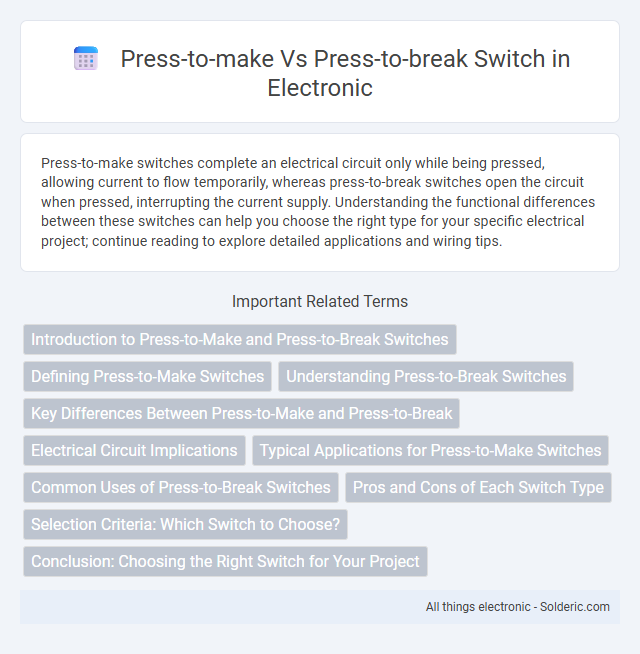 Press-to-make Vs Press-to-break Switch in Electronic

Press-to-make switches complete an electrical circuit only while being pressed, allowing current to flow temporarily, whereas press-to-break switches open the circuit when pressed, interrupting the current supply. Understanding the functional differences between these switches can help you choose the right type for your specific electrical project; continue reading to explore detailed applications and wiring tips.

Important Related Terms

Introduction to Press-to-Make and Press-to-Break Switches

Defining Press-to-Make Switches

Understanding Press-to-Break Switches

Key Differences Between Press-to-Make and Press-to-Break

Electrical Circuit Implications

Typical Applications for Press-to-Make Switches

Common Uses of Press-to-Break Switches

Pros and Cons of Each Switch Type

Selection Criteria: Which Switch to Choose?

Conclusion: Choosing the Right Switch for Your Project

All things electronic - Solderic.com