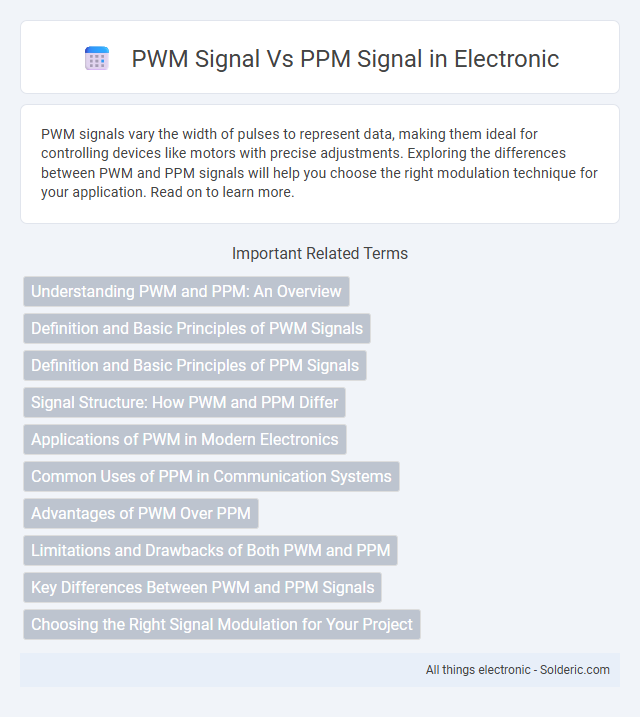 PWM Signal Vs PPM Signal in Electronic

PWM signals vary the width of pulses to represent data, making them ideal for controlling devices like motors with precise adjustments. Exploring the differences between PWM and PPM signals will help you choose the right modulation technique for your application. Read on to learn more.

Important Related Terms

Understanding PWM and PPM: An Overview

Definition and Basic Principles of PWM Signals

Definition and Basic Principles of PPM Signals

Signal Structure: How PWM and PPM Differ

Applications of PWM in Modern Electronics

Common Uses of PPM in Communication Systems

Advantages of PWM Over PPM

Limitations and Drawbacks of Both PWM and PPM

Key Differences Between PWM and PPM Signals

Choosing the Right Signal Modulation for Your Project

All things electronic - Solderic.com