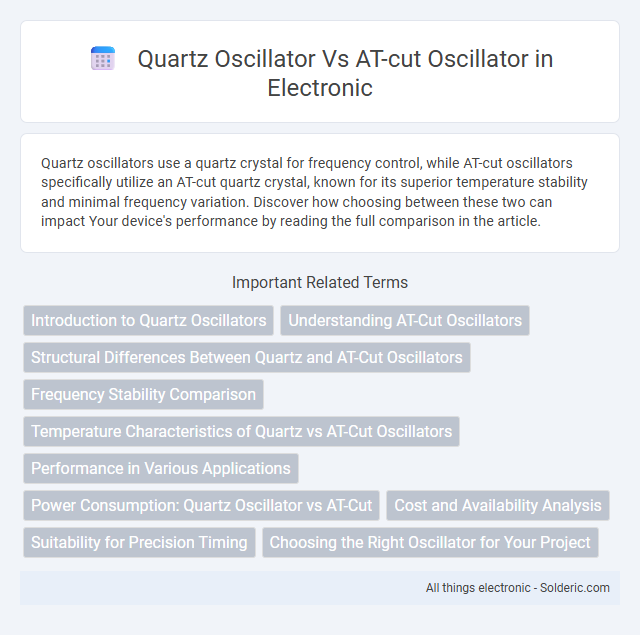 Quartz Oscillator Vs AT-cut Oscillator in Electronic

Quartz oscillators use a quartz crystal for frequency control, while AT-cut oscillators specifically utilize an AT-cut quartz crystal, known for its superior temperature stability and minimal frequency variation. Discover how choosing between these two can impact Your device's performance by reading the full comparison in the article.

Important Related Terms

Introduction to Quartz Oscillators

Understanding AT-Cut Oscillators

Structural Differences Between Quartz and AT-Cut Oscillators

Frequency Stability Comparison

Temperature Characteristics of Quartz vs AT-Cut Oscillators

Performance in Various Applications

Power Consumption: Quartz Oscillator vs AT-Cut

Cost and Availability Analysis

Suitability for Precision Timing

Choosing the Right Oscillator for Your Project

All things electronic - Solderic.com