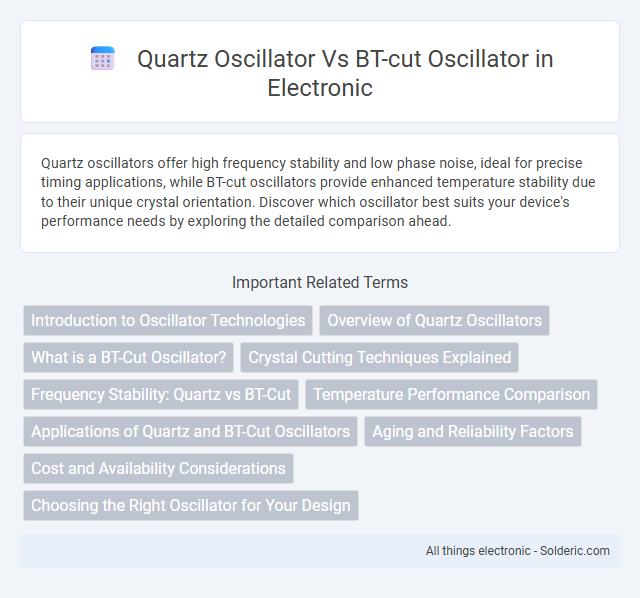 Quartz Oscillator Vs BT-cut Oscillator in Electronic

Quartz oscillators offer high frequency stability and low phase noise, ideal for precise timing applications, while BT-cut oscillators provide enhanced temperature stability due to their unique crystal orientation. Discover which oscillator best suits your device's performance needs by exploring the detailed comparison ahead.

Important Related Terms

Introduction to Oscillator Technologies
Overview of Quartz Oscillators
What is a BT-Cut Oscillator?
Crystal Cutting Techniques Explained
Frequency Stability: Quartz vs BT-Cut
Temperature Performance Comparison
Applications of Quartz and BT-Cut Oscillators
Aging and Reliability Factors
Cost and Availability Considerations
Choosing the Right Oscillator for Your Design

All things electronic - Solderic.com