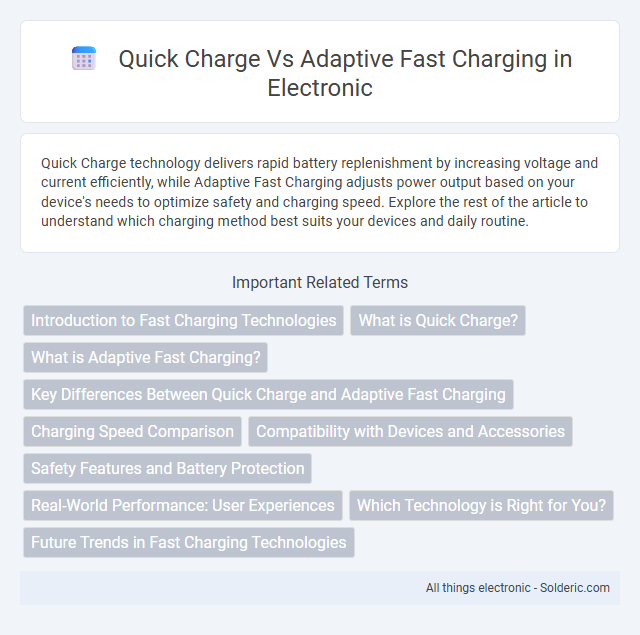 Quick Charge Vs Adaptive Fast Charging in Electronic

Quick Charge technology delivers rapid battery replenishment by increasing voltage and current efficiently, while Adaptive Fast Charging adjusts power output based on your device's needs to optimize safety and charging speed. Explore the rest of the article to understand which charging method best suits your devices and daily routine.

Important Related Terms

Introduction to Fast Charging Technologies
What is Quick Charge?
What is Adaptive Fast Charging?
Key Differences Between Quick Charge and Adaptive Fast Charging
Charging Speed Comparison
Compatibility with Devices and Accessories
Safety Features and Battery Protection
Real-World Performance: User Experiences
Which Technology is Right for You?
Future Trends in Fast Charging Technologies

All things electronic - Solderic.com