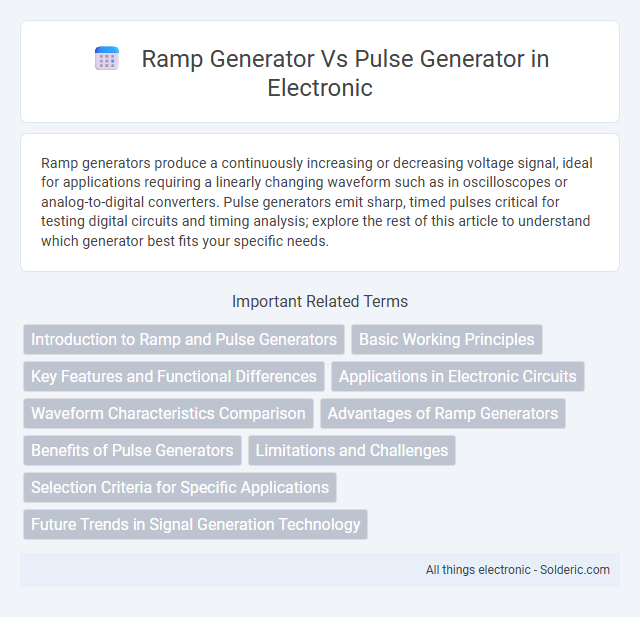 Ramp Generator Vs Pulse Generator in Electronic

Ramp generators produce a continuously increasing or decreasing voltage signal, ideal for applications requiring a linearly changing waveform such as in oscilloscopes or analog-to-digital converters. Pulse generators emit sharp, timed pulses critical for testing digital circuits and timing analysis; explore the rest of this article to understand which generator best fits your specific needs.

Important Related Terms

Introduction to Ramp and Pulse Generators

Basic Working Principles

Key Features and Functional Differences

Applications in Electronic Circuits

Waveform Characteristics Comparison

Advantages of Ramp Generators

Benefits of Pulse Generators

Limitations and Challenges

Selection Criteria for Specific Applications

Future Trends in Signal Generation Technology

All things electronic - Solderic.com