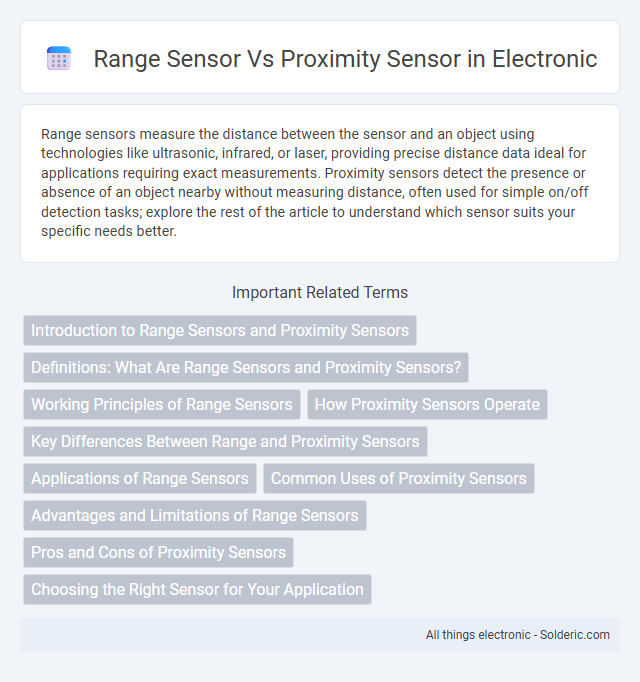 Range Sensor Vs Proximity Sensor in Electronic

Range sensors measure the distance between the sensor and an object using technologies like ultrasonic, infrared, or laser, providing precise distance data ideal for applications requiring exact measurements. Proximity sensors detect the presence or absence of an object nearby without measuring distance, often used for simple on/off detection tasks; explore the rest of the article to understand which sensor suits your specific needs better.

Important Related Terms

Introduction to Range Sensors and Proximity Sensors

Definitions: What Are Range Sensors and Proximity Sensors?

Working Principles of Range Sensors

How Proximity Sensors Operate

Key Differences Between Range and Proximity Sensors

Applications of Range Sensors

Common Uses of Proximity Sensors

Advantages and Limitations of Range Sensors

Pros and Cons of Proximity Sensors

Choosing the Right Sensor for Your Application

All things electronic - Solderic.com