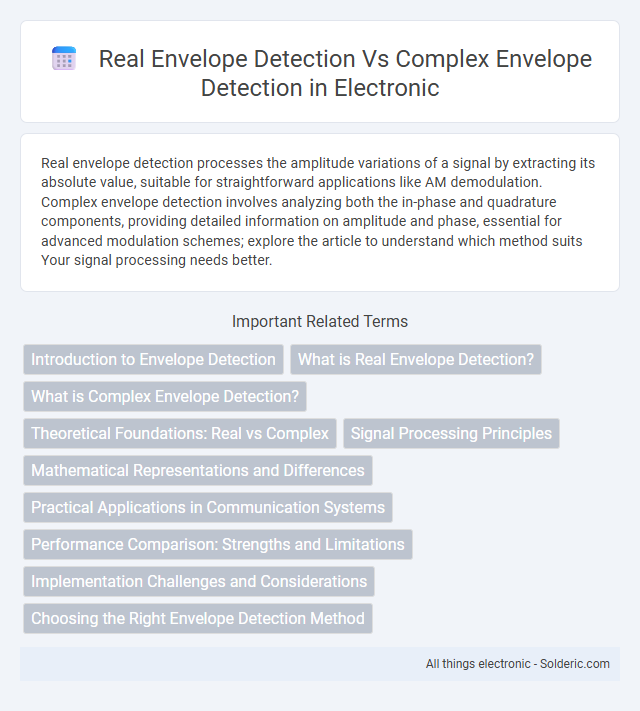 Real Envelope Detection Vs Complex Envelope Detection in Electronic

Real envelope detection processes the amplitude variations of a signal by extracting its absolute value, suitable for straightforward applications like AM demodulation. Complex envelope detection involves analyzing both the in-phase and quadrature components, providing detailed information on amplitude and phase, essential for advanced modulation schemes; explore the article to understand which method suits Your signal processing needs better.

Important Related Terms

Introduction to Envelope Detection

What is Real Envelope Detection?

What is Complex Envelope Detection?

Theoretical Foundations: Real vs Complex

Signal Processing Principles

Mathematical Representations and Differences

Practical Applications in Communication Systems

Performance Comparison: Strengths and Limitations

Implementation Challenges and Considerations

Choosing the Right Envelope Detection Method

All things electronic - Solderic.com