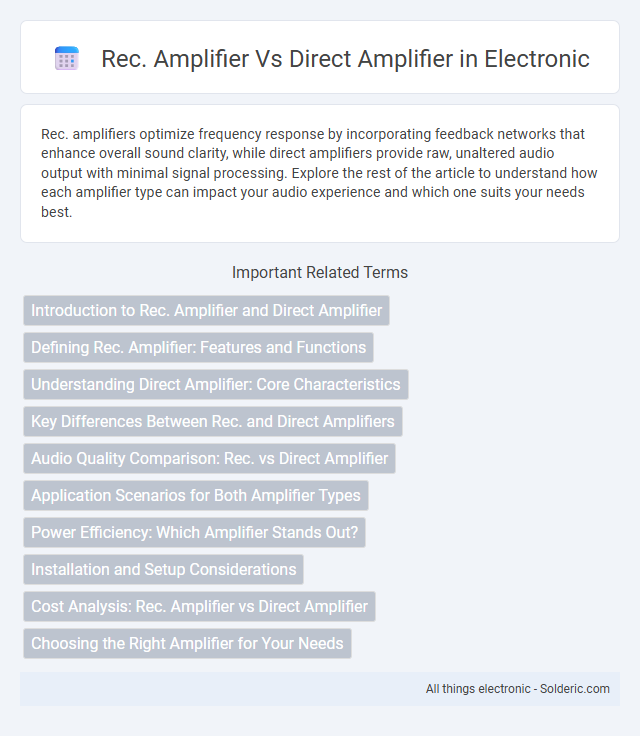 Rec. Amplifier Vs Direct Amplifier in Electronic

Rec. amplifiers optimize frequency response by incorporating feedback networks that enhance overall sound clarity, while direct amplifiers provide raw, unaltered audio output with minimal signal processing. Explore the rest of the article to understand how each amplifier type can impact your audio experience and which one suits your needs best.

Important Related Terms

Introduction to Rec. Amplifier and Direct Amplifier

Defining Rec. Amplifier: Features and Functions

Understanding Direct Amplifier: Core Characteristics

Key Differences Between Rec. and Direct Amplifiers

Audio Quality Comparison: Rec. vs Direct Amplifier

Application Scenarios for Both Amplifier Types

Power Efficiency: Which Amplifier Stands Out?

Installation and Setup Considerations

Cost Analysis: Rec. Amplifier vs Direct Amplifier

Choosing the Right Amplifier for Your Needs

All things electronic - Solderic.com