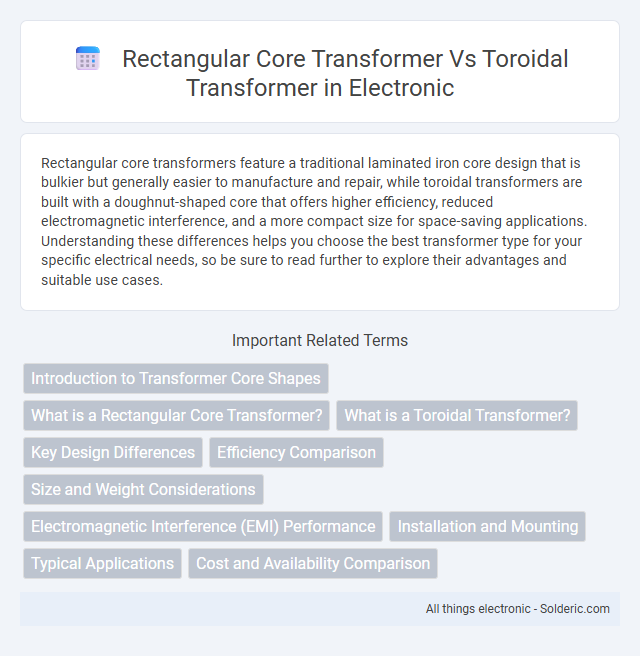 Rectangular Core Transformer Vs Toroidal Transformer in Electronic

Rectangular core transformers feature a traditional laminated iron core design that is bulkier but generally easier to manufacture and repair, while toroidal transformers are built with a doughnut-shaped core that offers higher efficiency, reduced electromagnetic interference, and a more compact size for space-saving applications. Understanding these differences helps you choose the best transformer type for your specific electrical needs, so be sure to read further to explore their advantages and suitable use cases.

Important Related Terms

Introduction to Transformer Core Shapes

What is a Rectangular Core Transformer?

What is a Toroidal Transformer?

Key Design Differences

Efficiency Comparison

Size and Weight Considerations

Electromagnetic Interference (EMI) Performance

Installation and Mounting

Typical Applications

Cost and Availability Comparison

All things electronic - Solderic.com