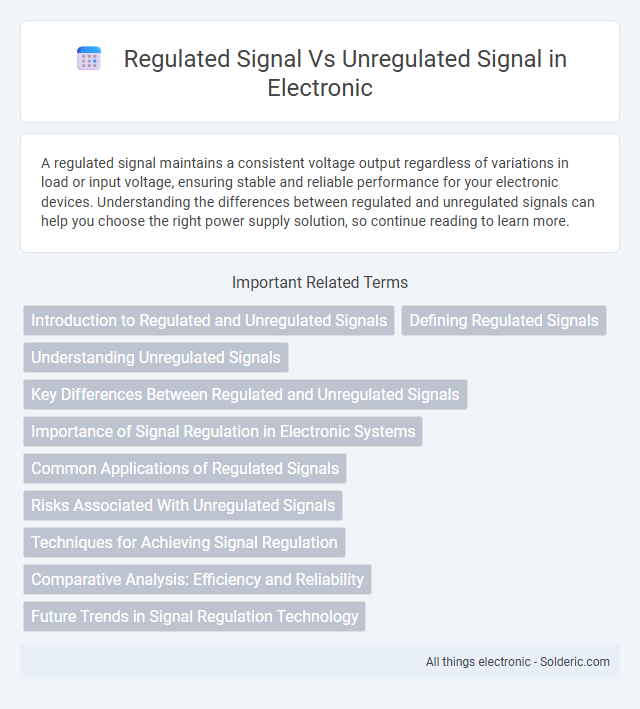 Regulated Signal Vs Unregulated Signal in Electronic

A regulated signal maintains a consistent voltage output regardless of variations in load or input voltage, ensuring stable and reliable performance for your electronic devices. Understanding the differences between regulated and unregulated signals can help you choose the right power supply solution, so continue reading to learn more.

Important Related Terms

Introduction to Regulated and Unregulated Signals

Defining Regulated Signals

Understanding Unregulated Signals

Key Differences Between Regulated and Unregulated Signals

Importance of Signal Regulation in Electronic Systems

Common Applications of Regulated Signals

Risks Associated With Unregulated Signals

Techniques for Achieving Signal Regulation

Comparative Analysis: Efficiency and Reliability

Future Trends in Signal Regulation Technology

All things electronic - Solderic.com