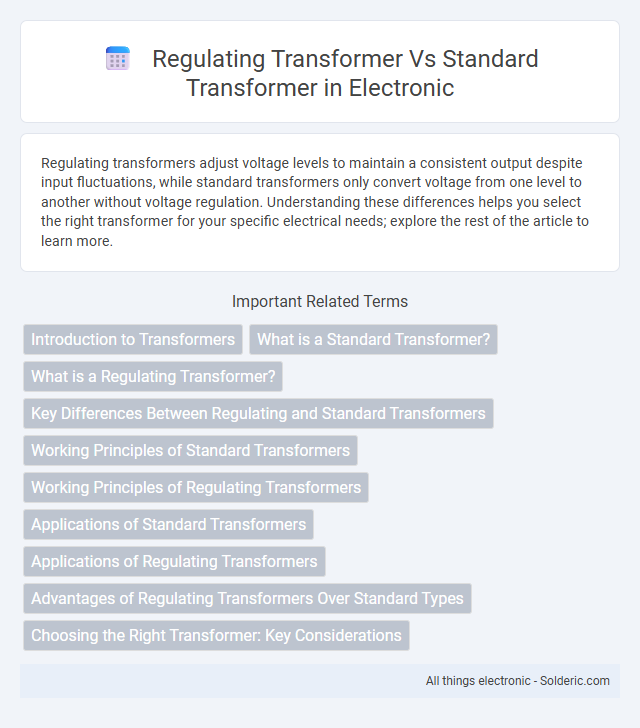 Regulating Transformer Vs Standard Transformer in Electronic

Regulating transformers adjust voltage levels to maintain a consistent output despite input fluctuations, while standard transformers only convert voltage from one level to another without voltage regulation. Understanding these differences helps you select the right transformer for your specific electrical needs; explore the rest of the article to learn more.

Important Related Terms

Introduction to Transformers

What is a Standard Transformer?

What is a Regulating Transformer?

Key Differences Between Regulating and Standard Transformers

Working Principles of Standard Transformers

Working Principles of Regulating Transformers

Applications of Standard Transformers

Applications of Regulating Transformers

Advantages of Regulating Transformers Over Standard Types

Choosing the Right Transformer: Key Considerations

All things electronic - Solderic.com