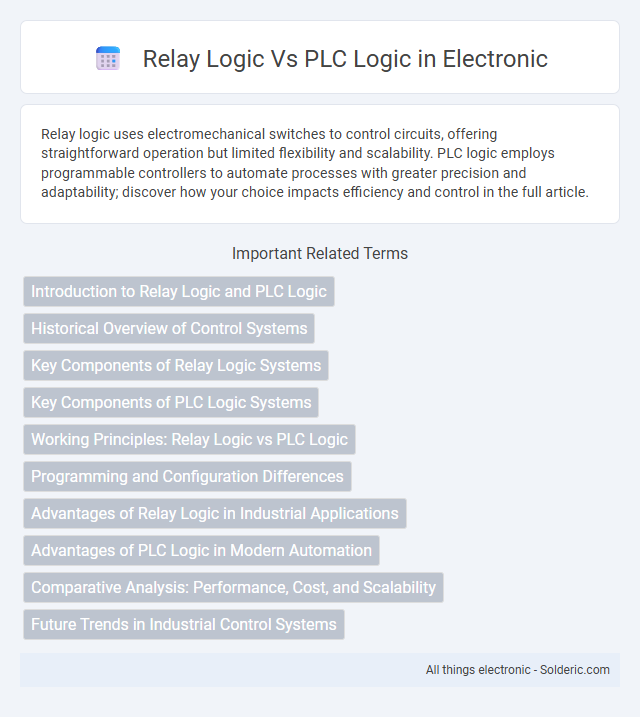 Relay Logic Vs PLC Logic in Electronic

Relay logic uses electromechanical switches to control circuits, offering straightforward operation but limited flexibility and scalability. PLC logic employs programmable controllers to automate processes with greater precision and adaptability; discover how your choice impacts efficiency and control in the full article.

Important Related Terms

Introduction to Relay Logic and PLC Logic

Historical Overview of Control Systems

Key Components of Relay Logic Systems

Key Components of PLC Logic Systems

Working Principles: Relay Logic vs PLC Logic

Programming and Configuration Differences

Advantages of Relay Logic in Industrial Applications

Advantages of PLC Logic in Modern Automation

Comparative Analysis: Performance, Cost, and Scalability

Future Trends in Industrial Control Systems

All things electronic - Solderic.com