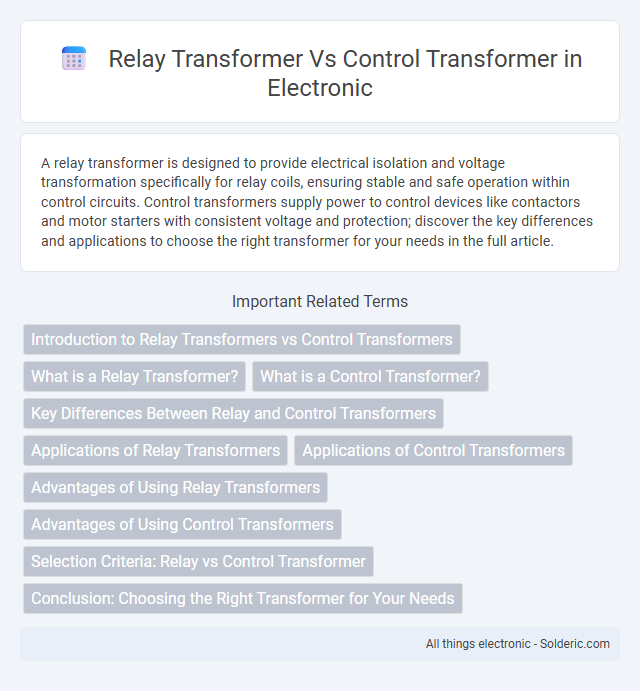 Relay Transformer Vs Control Transformer in Electronic

A relay transformer is designed to provide electrical isolation and voltage transformation specifically for relay coils, ensuring stable and safe operation within control circuits. Control transformers supply power to control devices like contactors and motor starters with consistent voltage and protection; discover the key differences and applications to choose the right transformer for your needs in the full article.

Important Related Terms

Introduction to Relay Transformers vs Control Transformers

What is a Relay Transformer?

What is a Control Transformer?

Key Differences Between Relay and Control Transformers

Applications of Relay Transformers

Applications of Control Transformers

Advantages of Using Relay Transformers

Advantages of Using Control Transformers

Selection Criteria: Relay vs Control Transformer

Conclusion: Choosing the Right Transformer for Your Needs

All things electronic - Solderic.com