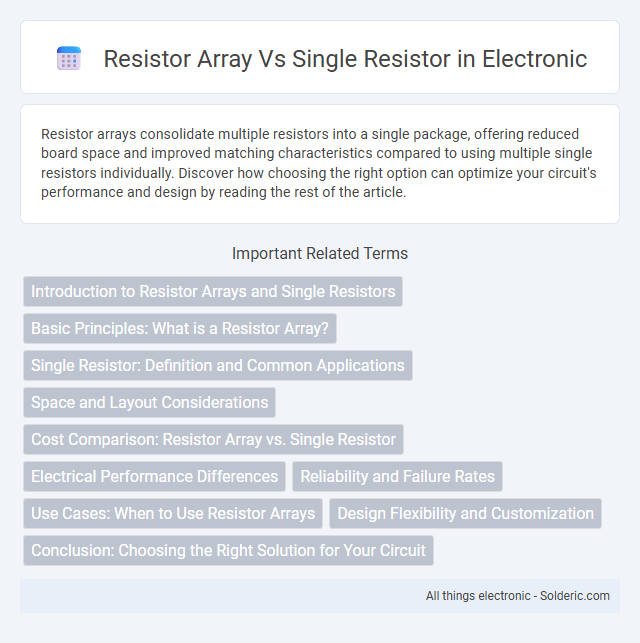 Resistor Array Vs Single Resistor in Electronic

Resistor arrays consolidate multiple resistors into a single package, offering reduced board space and improved matching characteristics compared to using multiple single resistors individually. Discover how choosing the right option can optimize your circuit's performance and design by reading the rest of the article.

Important Related Terms

Introduction to Resistor Arrays and Single Resistors

Basic Principles: What is a Resistor Array?

Single Resistor: Definition and Common Applications

Space and Layout Considerations

Cost Comparison: Resistor Array vs. Single Resistor

Electrical Performance Differences

Reliability and Failure Rates

Use Cases: When to Use Resistor Arrays

Design Flexibility and Customization

Conclusion: Choosing the Right Solution for Your Circuit

All things electronic - Solderic.com