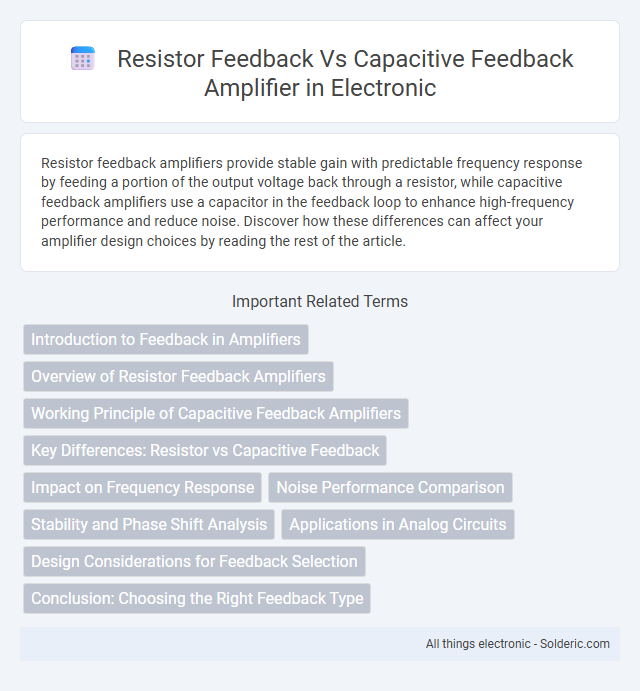 Resistor Feedback Vs Capacitive Feedback Amplifier in Electronic

Resistor feedback amplifiers provide stable gain with predictable frequency response by feeding a portion of the output voltage back through a resistor, while capacitive feedback amplifiers use a capacitor in the feedback loop to enhance high-frequency performance and reduce noise. Discover how these differences can affect your amplifier design choices by reading the rest of the article.

Important Related Terms

Introduction to Feedback in Amplifiers

Overview of Resistor Feedback Amplifiers

Working Principle of Capacitive Feedback Amplifiers

Key Differences: Resistor vs Capacitive Feedback

Impact on Frequency Response

Noise Performance Comparison

Stability and Phase Shift Analysis

Applications in Analog Circuits

Design Considerations for Feedback Selection

Conclusion: Choosing the Right Feedback Type

All things electronic - Solderic.com