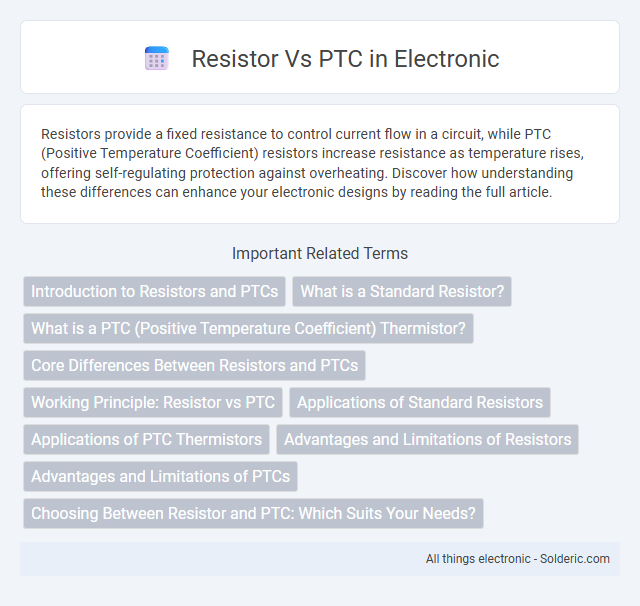 Resistor Vs PTC in Electronic

Resistors provide a fixed resistance to control current flow in a circuit, while PTC (Positive Temperature Coefficient) resistors increase resistance as temperature rises, offering self-regulating protection against overheating. Discover how understanding these differences can enhance your electronic designs by reading the full article.

Important Related Terms

Introduction to Resistors and PTCs

What is a Standard Resistor?

What is a PTC (Positive Temperature Coefficient) Thermistor?

Core Differences Between Resistors and PTCs

Working Principle: Resistor vs PTC

Applications of Standard Resistors

Applications of PTC Thermistors

Advantages and Limitations of Resistors

Advantages and Limitations of PTCs

Choosing Between Resistor and PTC: Which Suits Your Needs?

All things electronic - Solderic.com