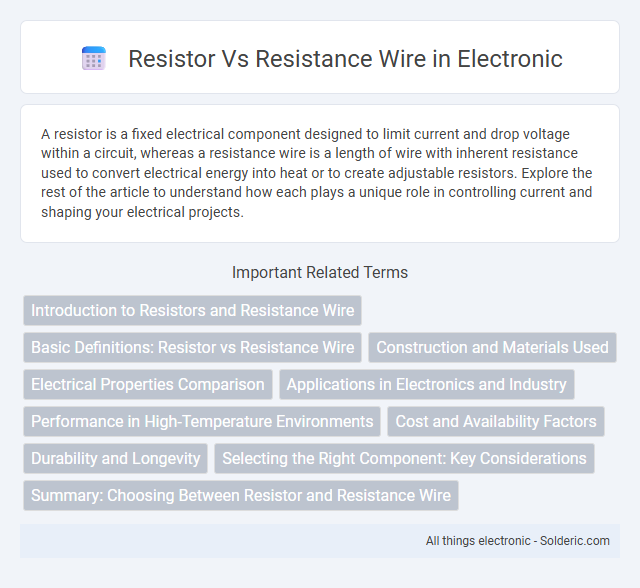 Resistor Vs Resistance Wire in Electronic

A resistor is a fixed electrical component designed to limit current and drop voltage within a circuit, whereas a resistance wire is a length of wire with inherent resistance used to convert electrical energy into heat or to create adjustable resistors. Explore the rest of the article to understand how each plays a unique role in controlling current and shaping your electrical projects.

Important Related Terms

Introduction to Resistors and Resistance Wire

Basic Definitions: Resistor vs Resistance Wire

Construction and Materials Used

Electrical Properties Comparison

Applications in Electronics and Industry

Performance in High-Temperature Environments

Cost and Availability Factors

Durability and Longevity

Selecting the Right Component: Key Considerations

Summary: Choosing Between Resistor and Resistance Wire

All things electronic - Solderic.com