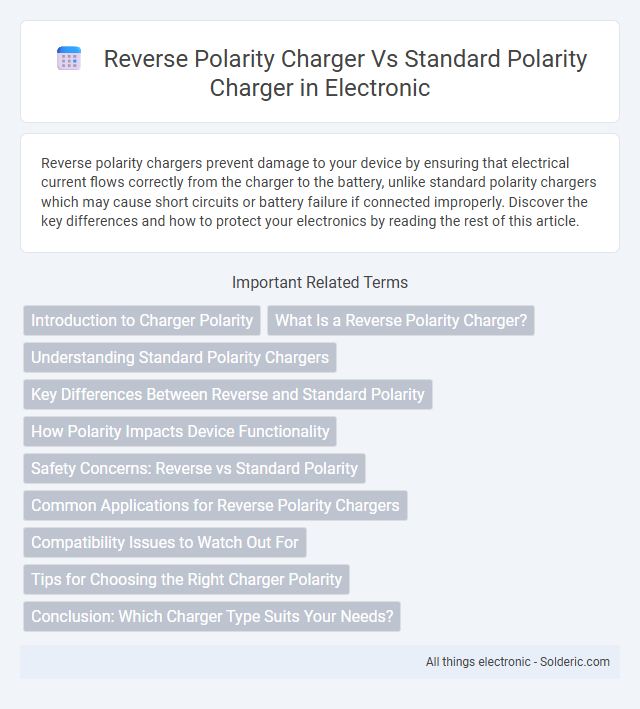 Reverse Polarity Charger Vs Standard Polarity Charger in Electronic

Reverse polarity chargers prevent damage to your device by ensuring that electrical current flows correctly from the charger to the battery, unlike standard polarity chargers which may cause short circuits or battery failure if connected improperly. Discover the key differences and how to protect your electronics by reading the rest of this article.

Important Related Terms

Introduction to Charger Polarity

What Is a Reverse Polarity Charger?

Understanding Standard Polarity Chargers

Key Differences Between Reverse and Standard Polarity

How Polarity Impacts Device Functionality

Safety Concerns: Reverse vs Standard Polarity

Common Applications for Reverse Polarity Chargers

Compatibility Issues to Watch Out For

Tips for Choosing the Right Charger Polarity

Conclusion: Which Charger Type Suits Your Needs?

All things electronic - Solderic.com