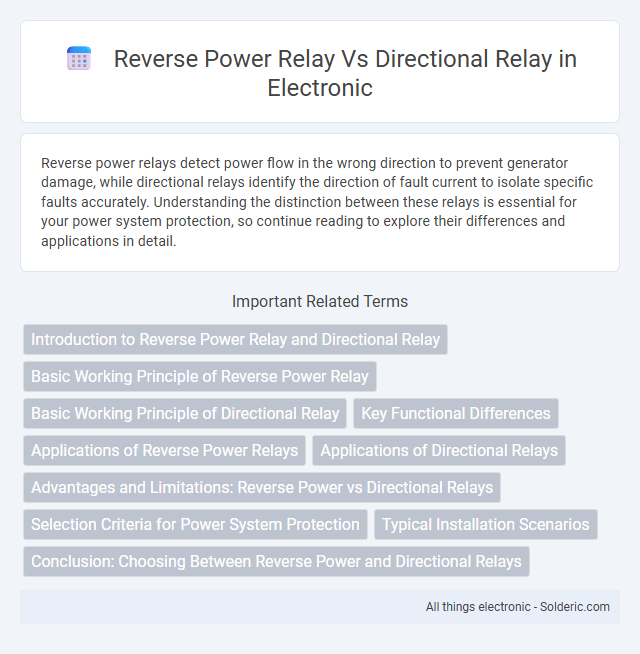 Reverse Power Relay Vs Directional Relay in Electronic

Reverse power relays detect power flow in the wrong direction to prevent generator damage, while directional relays identify the direction of fault current to isolate specific faults accurately. Understanding the distinction between these relays is essential for your power system protection, so continue reading to explore their differences and applications in detail.

Important Related Terms

Introduction to Reverse Power Relay and Directional Relay

Basic Working Principle of Reverse Power Relay

Basic Working Principle of Directional Relay

Key Functional Differences

Applications of Reverse Power Relays

Applications of Directional Relays

Advantages and Limitations: Reverse Power vs Directional Relays

Selection Criteria for Power System Protection

Typical Installation Scenarios

Conclusion: Choosing Between Reverse Power and Directional Relays

All things electronic - Solderic.com