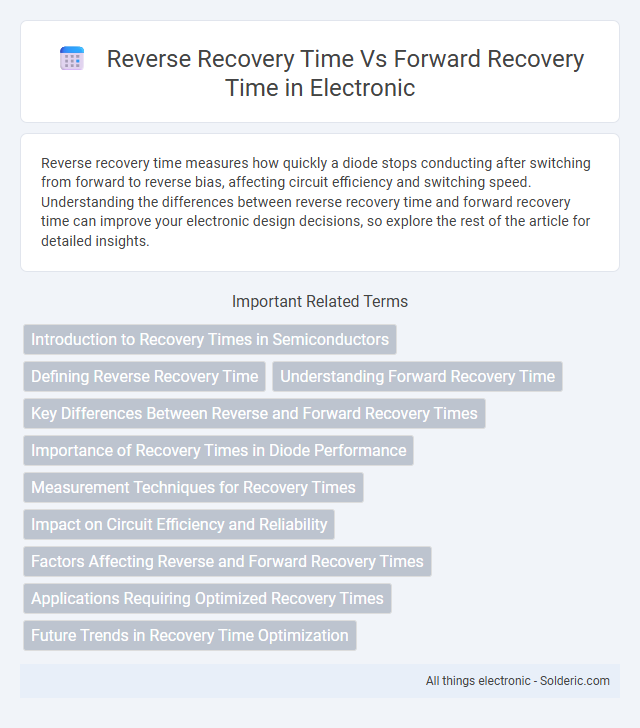 Reverse Recovery Time Vs Forward Recovery Time in Electronic

Reverse recovery time measures how quickly a diode stops conducting after switching from forward to reverse bias, affecting circuit efficiency and switching speed. Understanding the differences between reverse recovery time and forward recovery time can improve your electronic design decisions, so explore the rest of the article for detailed insights.

Important Related Terms

Introduction to Recovery Times in Semiconductors

Defining Reverse Recovery Time

Understanding Forward Recovery Time

Key Differences Between Reverse and Forward Recovery Times

Importance of Recovery Times in Diode Performance

Measurement Techniques for Recovery Times

Impact on Circuit Efficiency and Reliability

Factors Affecting Reverse and Forward Recovery Times

Applications Requiring Optimized Recovery Times

Future Trends in Recovery Time Optimization

All things electronic - Solderic.com