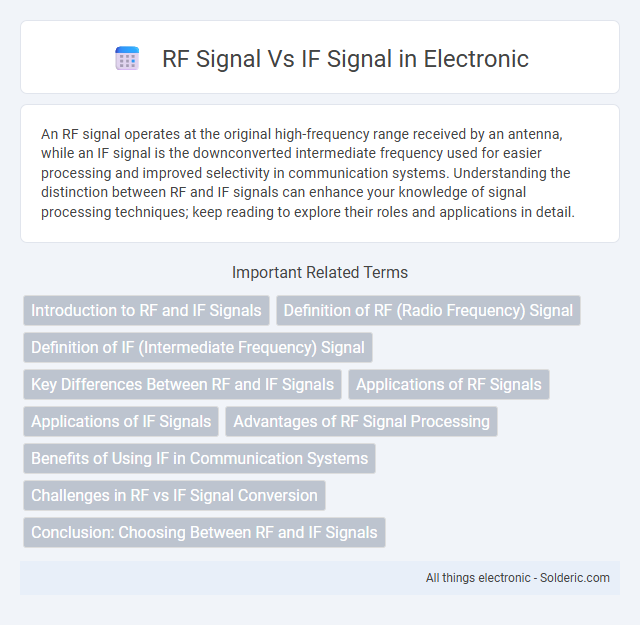 RF Signal Vs IF Signal in Electronic

An RF signal operates at the original high-frequency range received by an antenna, while an IF signal is the downconverted intermediate frequency used for easier processing and improved selectivity in communication systems. Understanding the distinction between RF and IF signals can enhance your knowledge of signal processing techniques; keep reading to explore their roles and applications in detail.

Important Related Terms

Introduction to RF and IF Signals

Definition of RF (Radio Frequency) Signal

Definition of IF (Intermediate Frequency) Signal

Key Differences Between RF and IF Signals

Applications of RF Signals

Applications of IF Signals

Advantages of RF Signal Processing

Benefits of Using IF in Communication Systems

Challenges in RF vs IF Signal Conversion

Conclusion: Choosing Between RF and IF Signals

All things electronic - Solderic.com