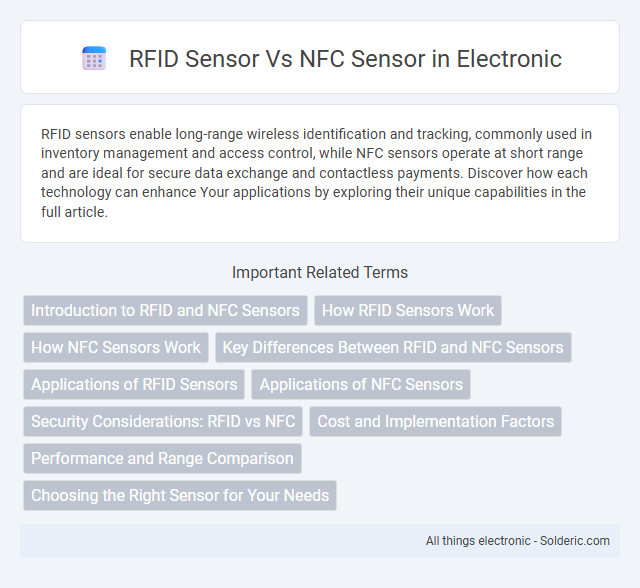 RFID Sensor Vs NFC Sensor in Electronic

RFID sensors enable long-range wireless identification and tracking, commonly used in inventory management and access control, while NFC sensors operate at short range and are ideal for secure data exchange and contactless payments. Discover how each technology can enhance Your applications by exploring their unique capabilities in the full article.

Important Related Terms

Introduction to RFID and NFC Sensors
How RFID Sensors Work
How NFC Sensors Work
Key Differences Between RFID and NFC Sensors
Applications of RFID Sensors
Applications of NFC Sensors
Security Considerations: RFID vs NFC
Cost and Implementation Factors
Performance and Range Comparison
Choosing the Right Sensor for Your Needs

All things electronic - Solderic.com