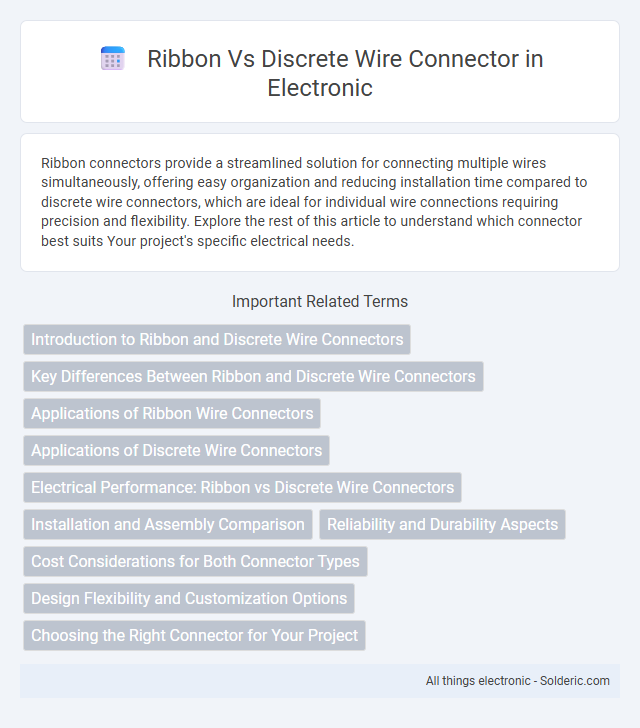 Ribbon Vs Discrete Wire Connector in Electronic

Ribbon connectors provide a streamlined solution for connecting multiple wires simultaneously, offering easy organization and reducing installation time compared to discrete wire connectors, which are ideal for individual wire connections requiring precision and flexibility. Explore the rest of this article to understand which connector best suits Your project's specific electrical needs.

Important Related Terms

Introduction to Ribbon and Discrete Wire Connectors

Key Differences Between Ribbon and Discrete Wire Connectors

Applications of Ribbon Wire Connectors

Applications of Discrete Wire Connectors

Electrical Performance: Ribbon vs Discrete Wire Connectors

Installation and Assembly Comparison

Reliability and Durability Aspects

Cost Considerations for Both Connector Types

Design Flexibility and Customization Options

Choosing the Right Connector for Your Project

All things electronic - Solderic.com