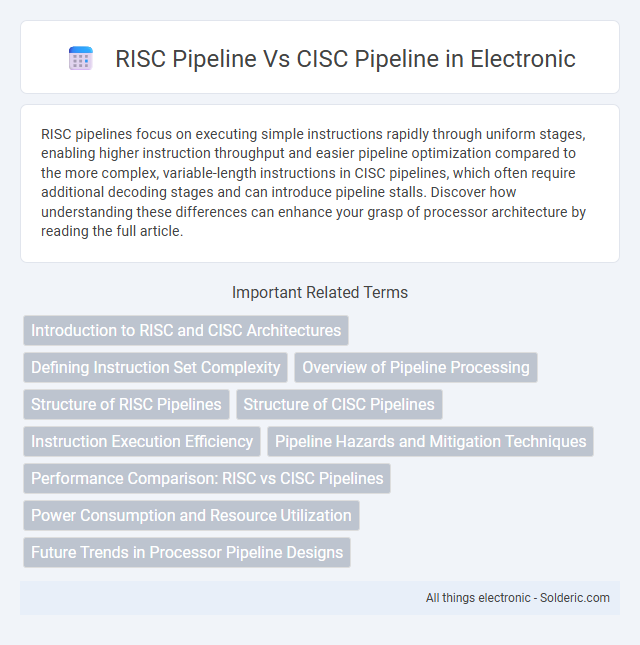 RISC Pipeline Vs CISC Pipeline in Electronic

RISC pipelines focus on executing simple instructions rapidly through uniform stages, enabling higher instruction throughput and easier pipeline optimization compared to the more complex, variable-length instructions in CISC pipelines, which often require additional decoding stages and can introduce pipeline stalls. Discover how understanding these differences can enhance your grasp of processor architecture by reading the full article.

Important Related Terms

Introduction to RISC and CISC Architectures

Defining Instruction Set Complexity

Overview of Pipeline Processing

Structure of RISC Pipelines

Structure of CISC Pipelines

Instruction Execution Efficiency

Pipeline Hazards and Mitigation Techniques

Performance Comparison: RISC vs CISC Pipelines

Power Consumption and Resource Utilization

Future Trends in Processor Pipeline Designs

All things electronic - Solderic.com