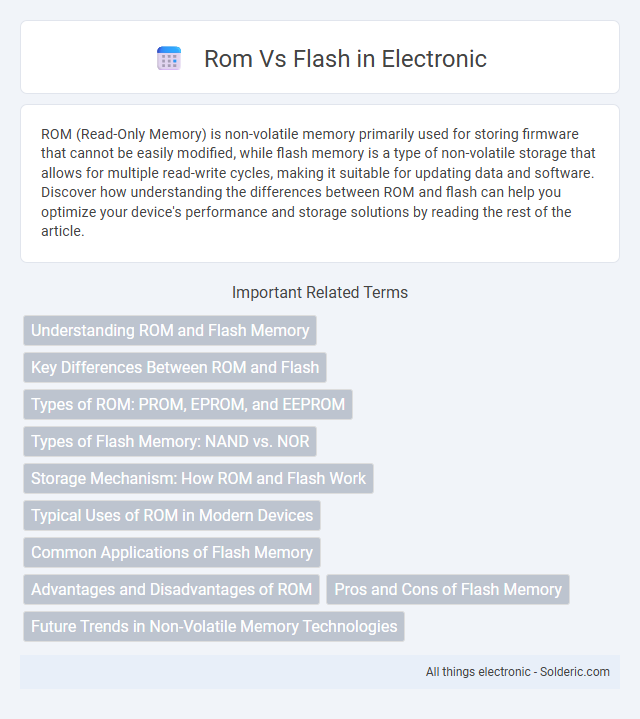 Rom Vs Flash in Electronic

ROM (Read-Only Memory) is non-volatile memory primarily used for storing firmware that cannot be easily modified, while flash memory is a type of non-volatile storage that allows for multiple read-write cycles, making it suitable for updating data and software. Discover how understanding the differences between ROM and flash can help you optimize your device's performance and storage solutions by reading the rest of the article.

Important Related Terms

Understanding ROM and Flash Memory

Key Differences Between ROM and Flash

Types of ROM: PROM, EPROM, and EEPROM

Types of Flash Memory: NAND vs. NOR

Storage Mechanism: How ROM and Flash Work

Typical Uses of ROM in Modern Devices

Common Applications of Flash Memory

Advantages and Disadvantages of ROM

Pros and Cons of Flash Memory

Future Trends in Non-Volatile Memory Technologies

All things electronic - Solderic.com