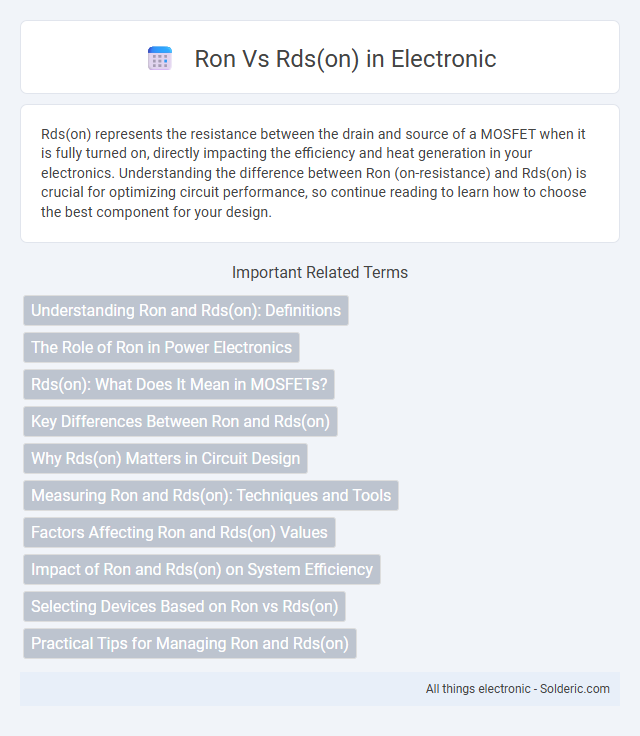 Ron Vs Rds(on) in Electronic

Rds(on) represents the resistance between the drain and source of a MOSFET when it is fully turned on, directly impacting the efficiency and heat generation in your electronics. Understanding the difference between Ron (on-resistance) and Rds(on) is crucial for optimizing circuit performance, so continue reading to learn how to choose the best component for your design.

Important Related Terms

Understanding Ron and Rds(on): Definitions

The Role of Ron in Power Electronics

Rds(on): What Does It Mean in MOSFETs?

Key Differences Between Ron and Rds(on)

Why Rds(on) Matters in Circuit Design

Measuring Ron and Rds(on): Techniques and Tools

Factors Affecting Ron and Rds(on) Values

Impact of Ron and Rds(on) on System Efficiency

Selecting Devices Based on Ron vs Rds(on)

Practical Tips for Managing Ron and Rds(on)

All things electronic - Solderic.com