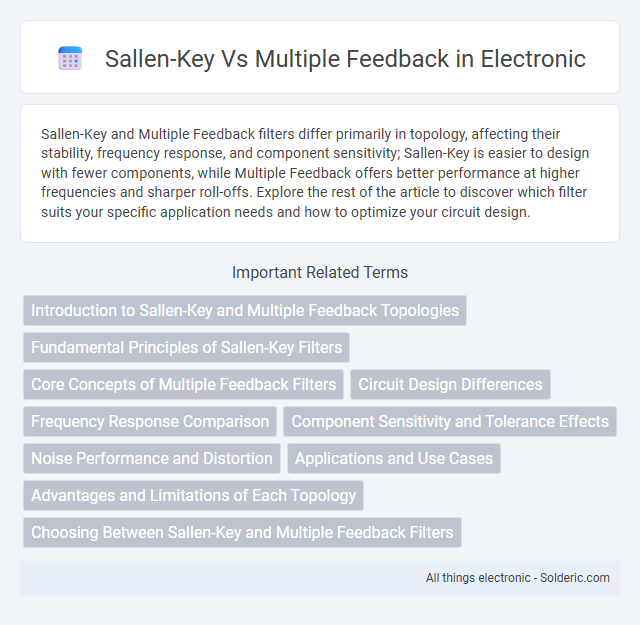 Sallen-Key Vs Multiple Feedback in Electronic

Sallen-Key and Multiple Feedback filters differ primarily in topology, affecting their stability, frequency response, and component sensitivity; Sallen-Key is easier to design with fewer components, while Multiple Feedback offers better performance at higher frequencies and sharper roll-offs. Explore the rest of the article to discover which filter suits your specific application needs and how to optimize your circuit design.

Important Related Terms

Introduction to Sallen-Key and Multiple Feedback Topologies

Fundamental Principles of Sallen-Key Filters

Core Concepts of Multiple Feedback Filters

Circuit Design Differences

Frequency Response Comparison

Component Sensitivity and Tolerance Effects

Noise Performance and Distortion

Applications and Use Cases

Advantages and Limitations of Each Topology

Choosing Between Sallen-Key and Multiple Feedback Filters

All things electronic - Solderic.com