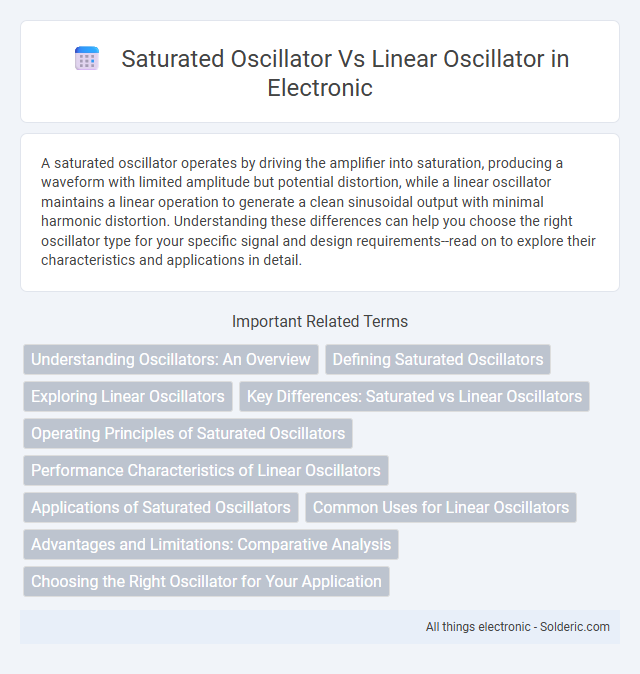 Saturated Oscillator Vs Linear Oscillator in Electronic

A saturated oscillator operates by driving the amplifier into saturation, producing a waveform with limited amplitude but potential distortion, while a linear oscillator maintains a linear operation to generate a clean sinusoidal output with minimal harmonic distortion. Understanding these differences can help you choose the right oscillator type for your specific signal and design requirements--read on to explore their characteristics and applications in detail.

Important Related Terms

Understanding Oscillators: An Overview

Defining Saturated Oscillators

Exploring Linear Oscillators

Key Differences: Saturated vs Linear Oscillators

Operating Principles of Saturated Oscillators

Performance Characteristics of Linear Oscillators

Applications of Saturated Oscillators

Common Uses for Linear Oscillators

Advantages and Limitations: Comparative Analysis

Choosing the Right Oscillator for Your Application

All things electronic - Solderic.com