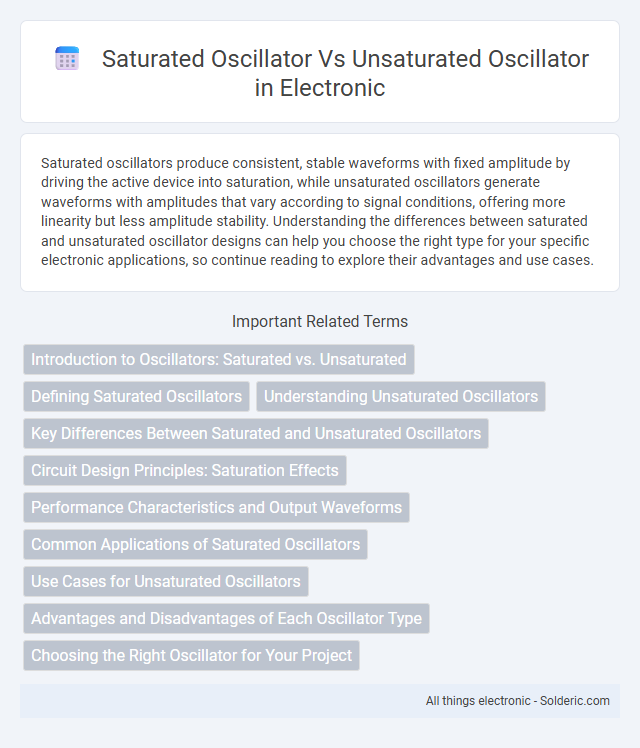 Saturated Oscillator Vs Unsaturated Oscillator in Electronic

Saturated oscillators produce consistent, stable waveforms with fixed amplitude by driving the active device into saturation, while unsaturated oscillators generate waveforms with amplitudes that vary according to signal conditions, offering more linearity but less amplitude stability. Understanding the differences between saturated and unsaturated oscillator designs can help you choose the right type for your specific electronic applications, so continue reading to explore their advantages and use cases.

Important Related Terms

Introduction to Oscillators: Saturated vs. Unsaturated

Defining Saturated Oscillators

Understanding Unsaturated Oscillators

Key Differences Between Saturated and Unsaturated Oscillators

Circuit Design Principles: Saturation Effects

Performance Characteristics and Output Waveforms

Common Applications of Saturated Oscillators

Use Cases for Unsaturated Oscillators

Advantages and Disadvantages of Each Oscillator Type

Choosing the Right Oscillator for Your Project

All things electronic - Solderic.com