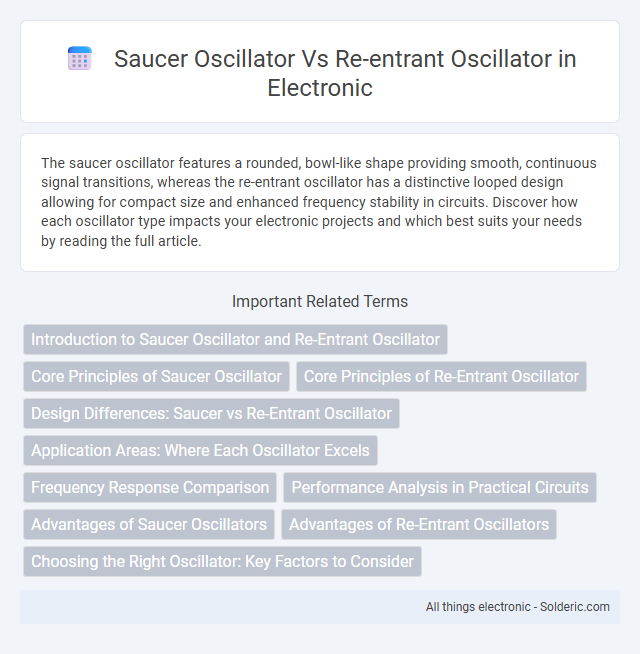 Saucer Oscillator Vs Re-entrant Oscillator in Electronic

The saucer oscillator features a rounded, bowl-like shape providing smooth, continuous signal transitions, whereas the re-entrant oscillator has a distinctive looped design allowing for compact size and enhanced frequency stability in circuits. Discover how each oscillator type impacts your electronic projects and which best suits your needs by reading the full article.

Important Related Terms

Introduction to Saucer Oscillator and Re-Entrant Oscillator

Core Principles of Saucer Oscillator

Core Principles of Re-Entrant Oscillator

Design Differences: Saucer vs Re-Entrant Oscillator

Application Areas: Where Each Oscillator Excels

Frequency Response Comparison

Performance Analysis in Practical Circuits

Advantages of Saucer Oscillators

Advantages of Re-Entrant Oscillators

Choosing the Right Oscillator: Key Factors to Consider

All things electronic - Solderic.com